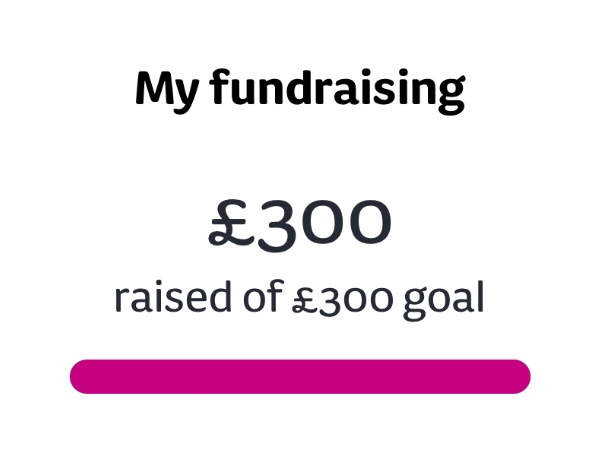 My fundraising

£300

raised of £300 goal